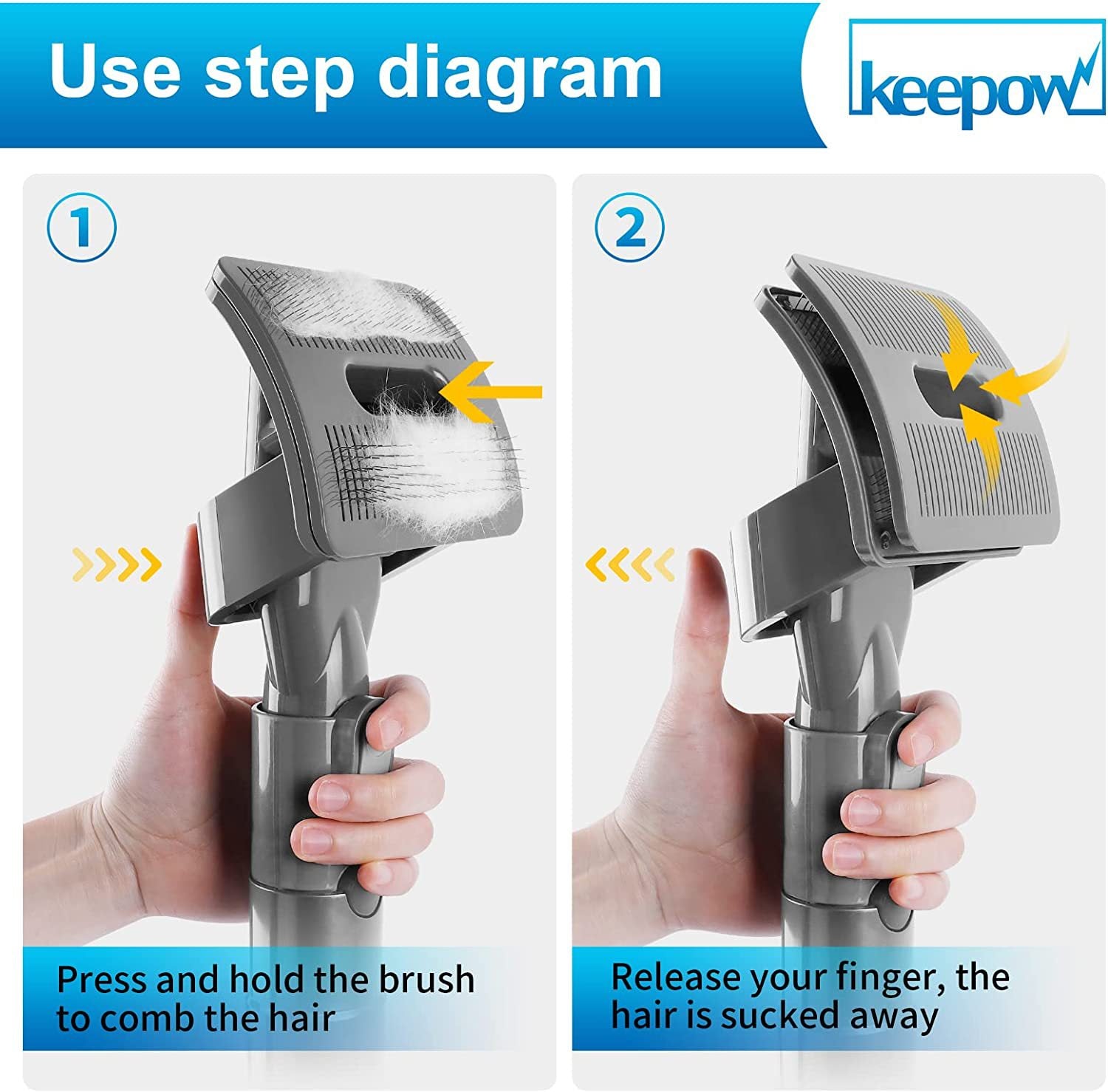 Use step diagram

keepow

1

Press and hold the brush to comb the hair

2

Release your finger, the hair is sucked away